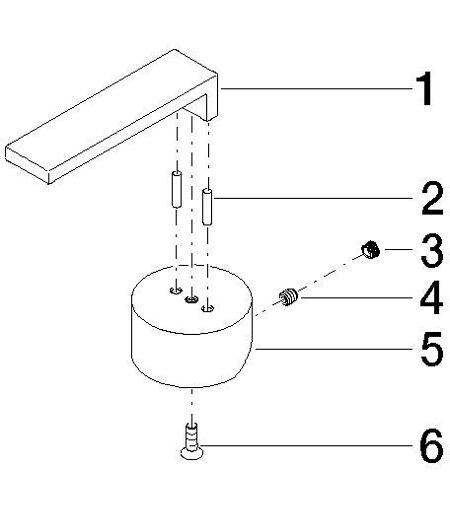 1
2
3
4
5
6