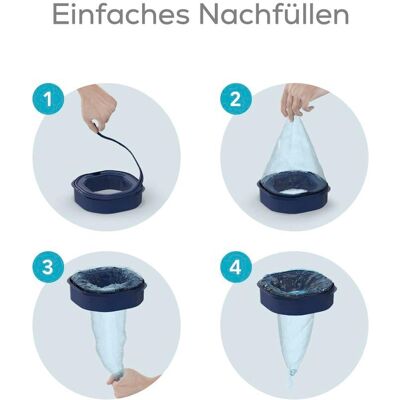 Einfaches Nachfüllen

1

2

3

4