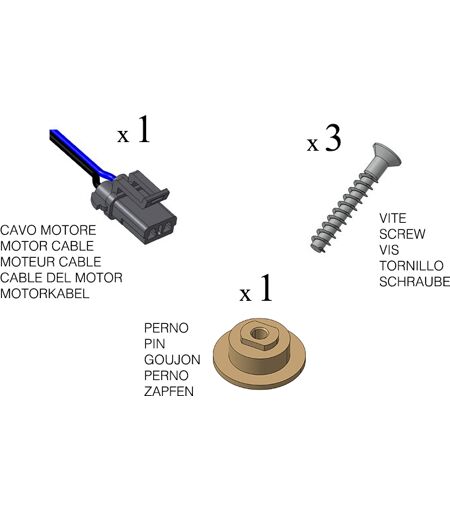 x 1

CAVO MOTORE
MOTOR CABLE
MOTEUR CABLE
CABLE DEL MOTOR
MOTORKABEL

x 3

VITE
SCREW
VIS
TORNILLO
SCHRAUBE

x 1

PERNO
PIN
GOUJON
PERNO
ZAPFEN