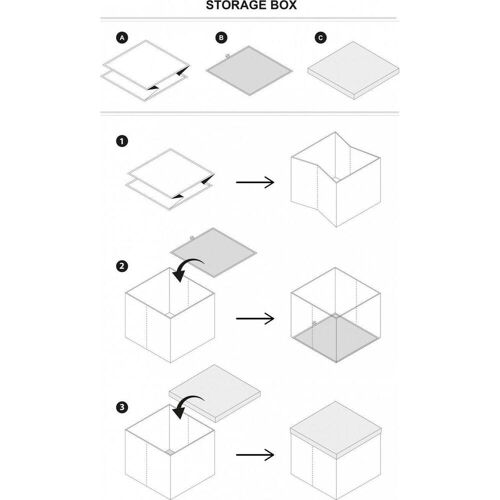 STORAGE BOX

A

B

C

1

2

3