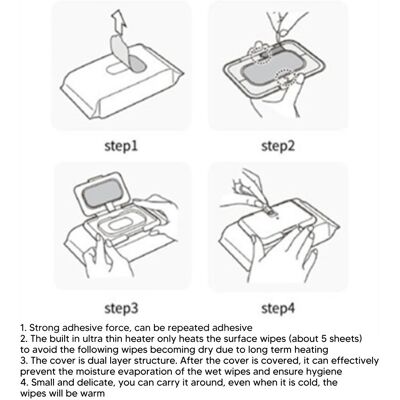 step1

step2

step3

step4

1. Strong adhesive force, can be repeated adhesive
2. The built in ultra thin heater only heats the surface wipes (about 5 sheets) to avoid the following wipes becoming dry due to long term heating
3. The cover is dual layer structure. After the cover is covered, it can effectively prevent the moisture evaporation of the wet wipes and ensure hygiene
4. Small and delicate, you can carry it around, even when it is cold, the wipes will be warm