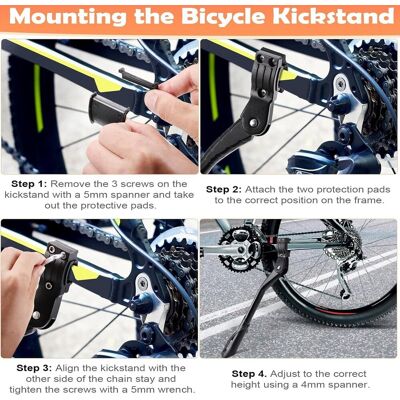 Mounting the Bicycle Kickstand

Step 1: Remove the 3 screws on the kickstand with a 5mm spanner and take out the protective pads.

Step 2: Attach the two protection pads to the correct position on the frame.

Step 3: Align the kickstand with the other side of the chain stay and tighten the screws with a 5mm wrench.

Step 4. Adjust to the correct height using a 4mm spanner.