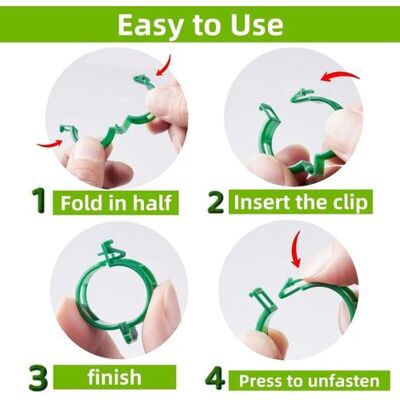 Easy to Use

1 Fold in half

2 Insert the clip

3 finish

4 Press to unfasten