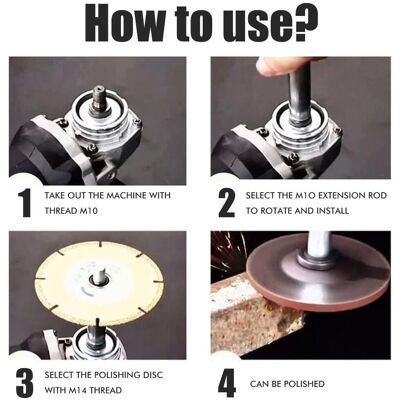 How to use?

1 TAKE OUT THE MACHINE WITH THREAD M10

2 SELECT THE M10 EXTENSION ROD TO ROTATE AND INSTALL

3 SELECT THE POLISHING DISC WITH M14 THREAD

4 CAN BE POLISHED