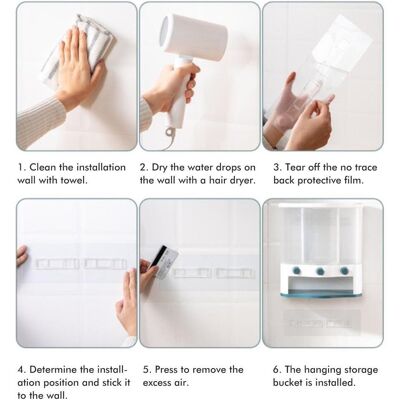 1. Clean the installation wall with towel.

2. Dry the water drops on the wall with a hair dryer.

3. Tear off the no trace back protective film.

4. Determine the installation position and stick it to the wall.

5. Press to remove the excess air.

6. The hanging storage bucket is installed.