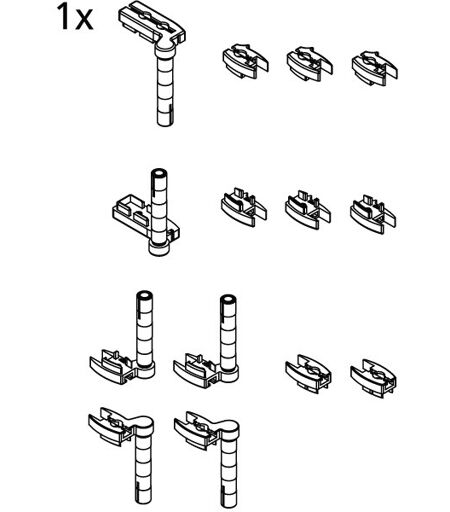 1x