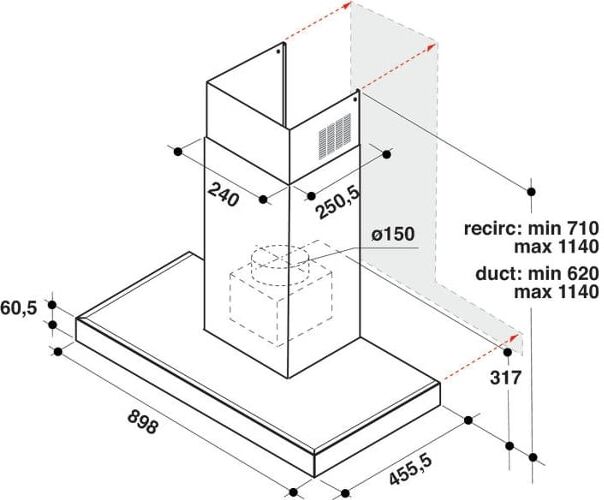 240

250,5

ø150

recirc: min 710
max 1140

duct: min 620
max 1140

60,5

317

898

455,5