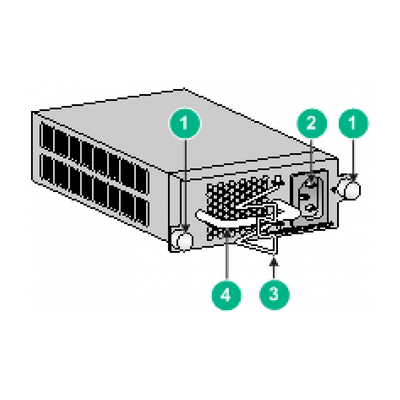 1
2
1
4
3