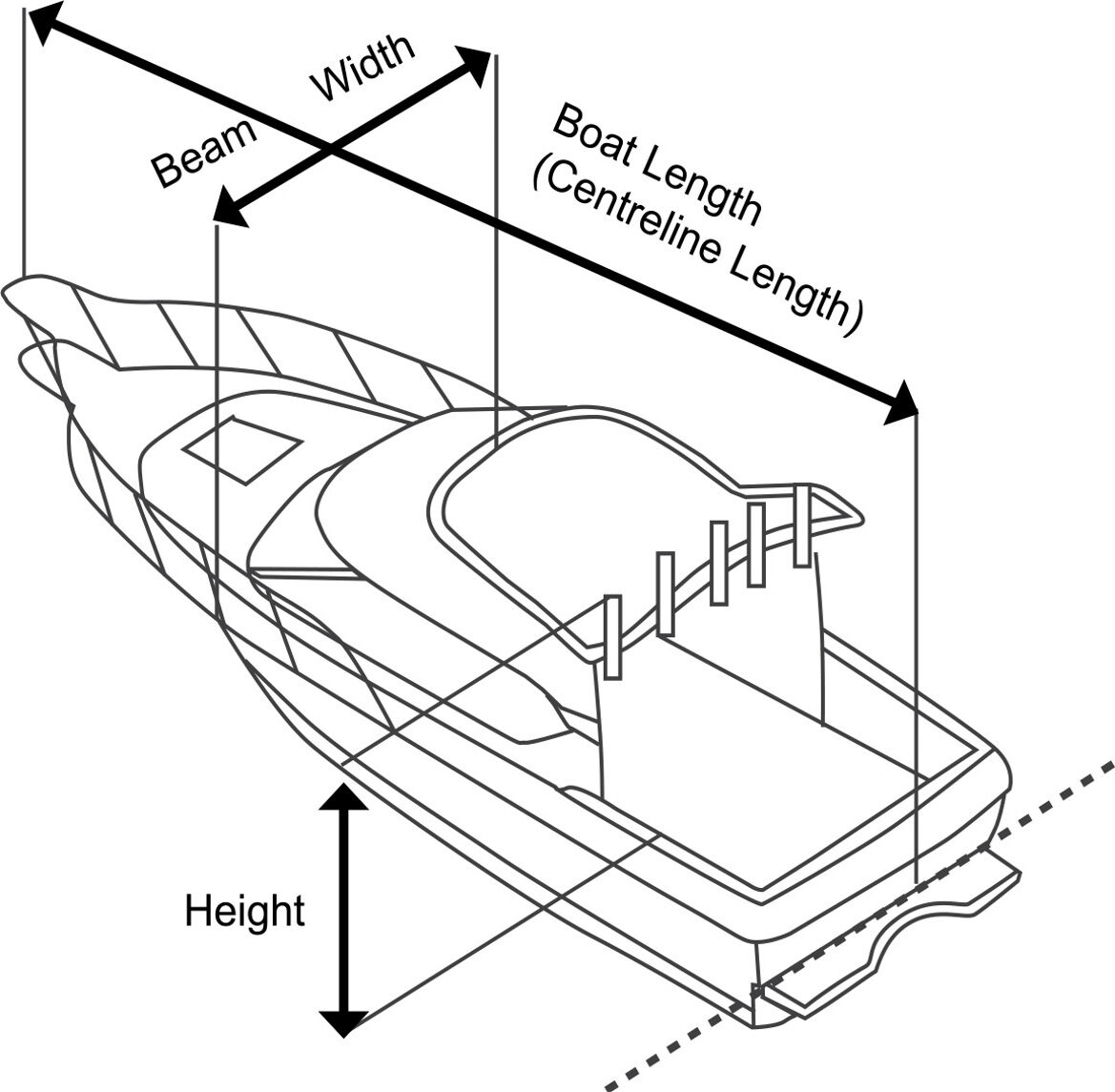 Beam Width

Boat Length (Centreline Length)

Height