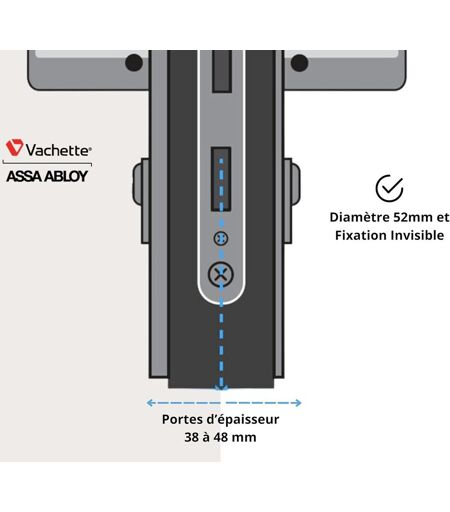 Vachette®
ASSA ABLOY

Diamètre 52mm et Fixation Invisible

Portes d'épaisseur 38 à 48 mm