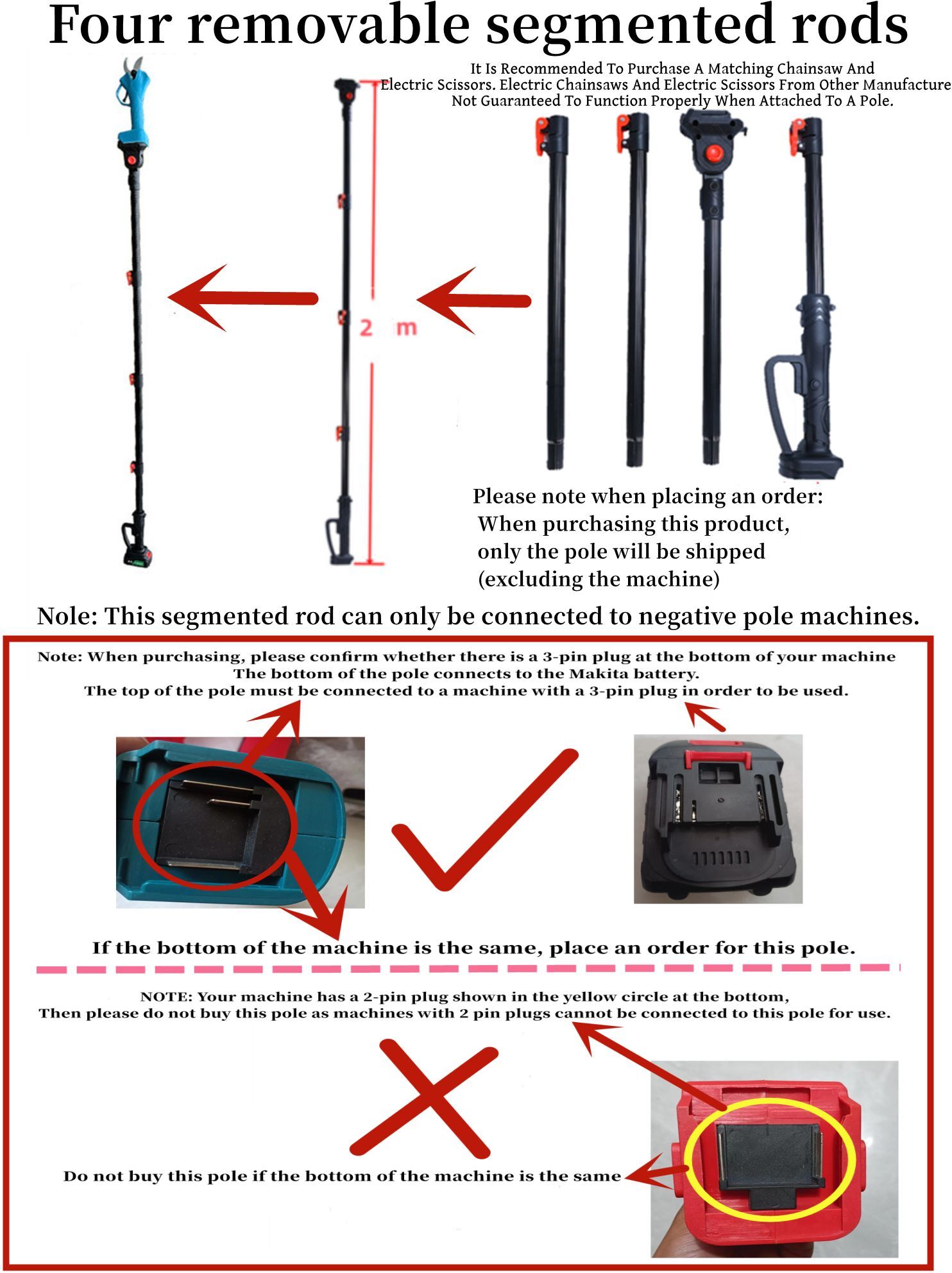 Four removable segmented rods

It Is Recommended To Purchase A Matching Chainsaw And Electric Scissors. Electric Chainsaws And Electric Scissors From Other Manufacture Not Guaranteed To Function Properly When Attached To A Pole.

2 m

Please note when placing an order: When purchasing this product, only the pole will be shipped (excluding the machine)

Nole: This segmented rod can only be connected to negative pole machines.

Note: When purchasing, please confirm whether there is a 3-pin plug at the bottom of your machine
The bottom of the pole connects to the Makita battery.
The top of the pole must be connected to a machine with a 3-pin plug in order to be used.

If the bottom of the machine is the same, place an order for this pole.

NOTE: Your machine has a 2-pin plug shown in the yellow circle at the bottom,
Then please do not buy this pole as machines with 2 pin plugs cannot be connected to this pole for use.

Do not buy this pole if the bottom of the machine is the same