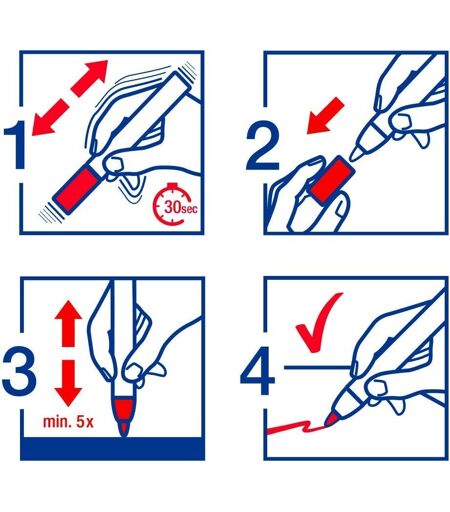 1

30sec

2

3

min. 5x

4