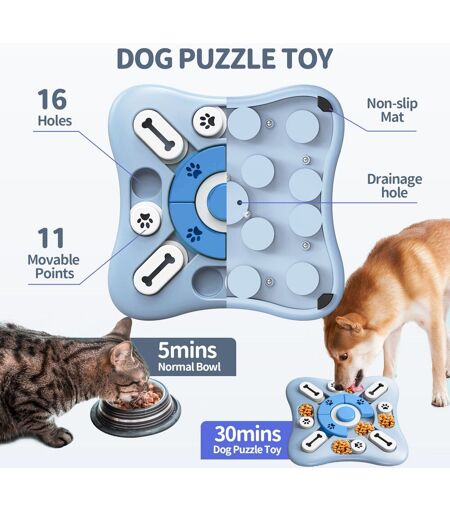 DOG PUZZLE TOY

16
Holes

11
Movable
Points

Non-slip
Mat

Drainage
hole

5mins
Normal Bowl

30mins
Dog Puzzle Toy