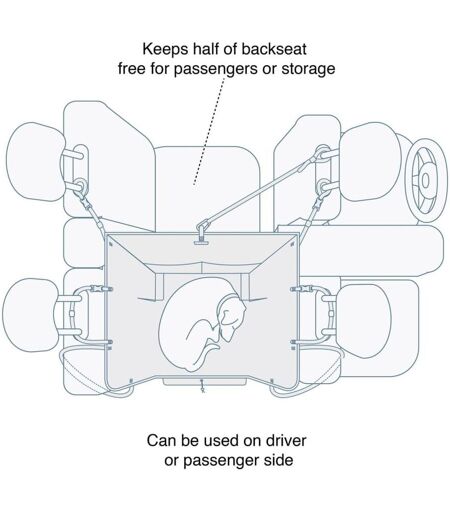 Keeps half of backseat free for passengers or storage

Can be used on driver or passenger side