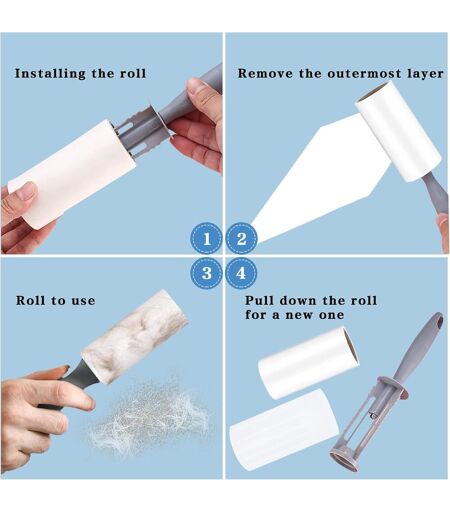 Installing the roll

Remove the outermost layer

1

2

3

4

Roll to use

Pull down the roll for a new one