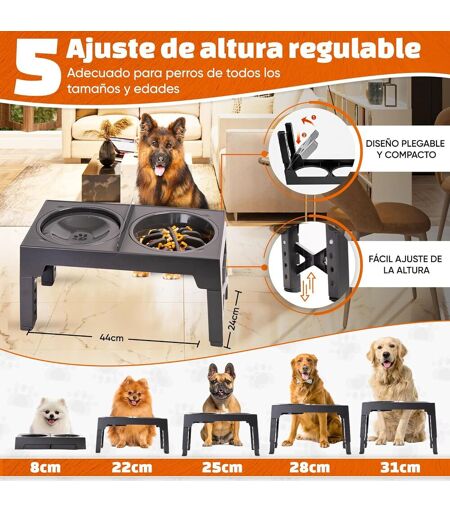 5 Ajuste de altura regulable
Adecuado para perros de todos los tamaños y edades

DISEÑO PLEGABLE Y COMPACTO

FÁCIL AJUSTE DE LA ALTURA

44cm
24cm

8cm
22cm
25cm
28cm
31cm