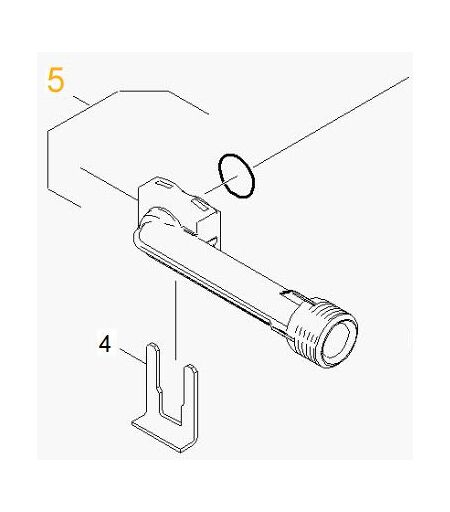 5

4