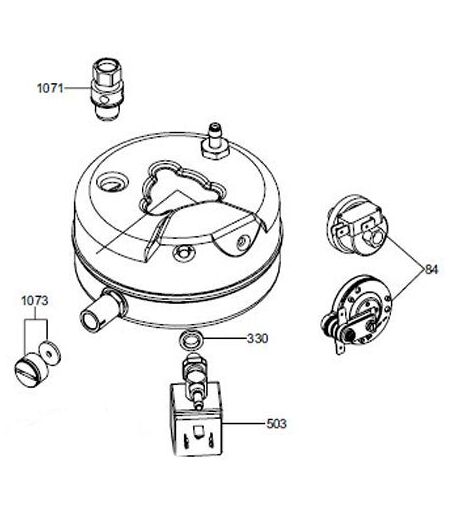 1071

84

1073

330

503