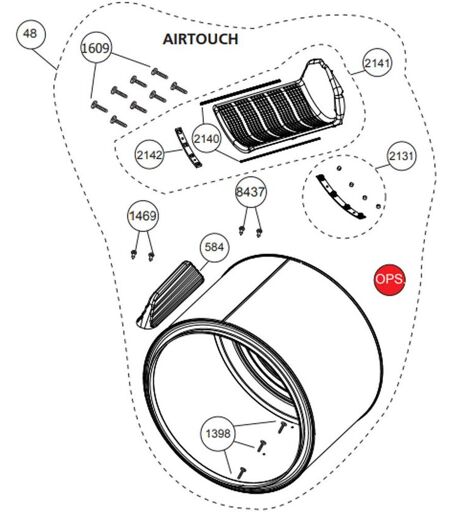 48

AIRTOUCH

1609

2141

2140

2142

2131

8437

1469

584

OPS.

1398