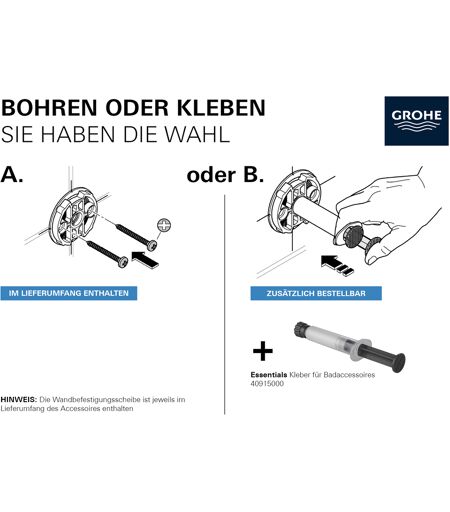 BOHREN ODER KLEBEN
SIE HABEN DIE WAHL

GROHE

A.

IM LIEFERUMFANG ENTHALTEN

HINWEIS: Die Wandbefestigungsscheibe ist jeweils im Lieferumfang des Accessoires enthalten

oder B.

ZUSÄTZLICH BESTELLBAR

+

Essentials Kleber für Badaccessoires
40915000