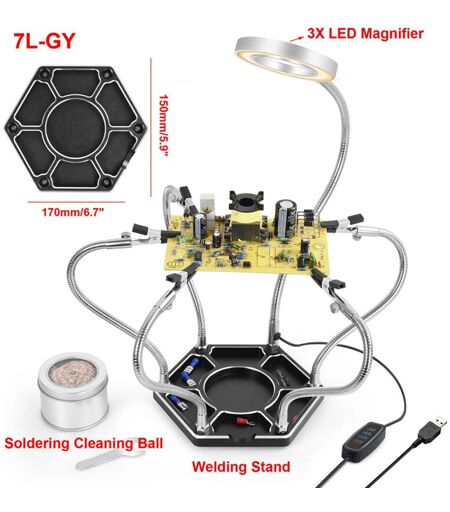 7L-GY

3X LED Magnifier

150mm/5.9"

170mm/6.7"

Soldering Cleaning Ball

Welding Stand