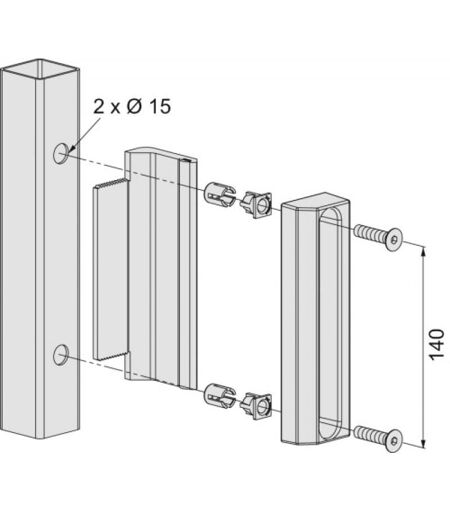 2 x Ø 15

140