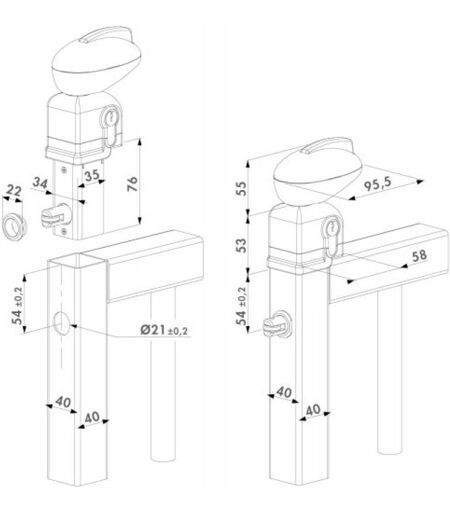 22
34
35
76
54 ±0,2
Ø21 ±0,2
40
40
55
95,5
53
58
54 ±0,2
40
40