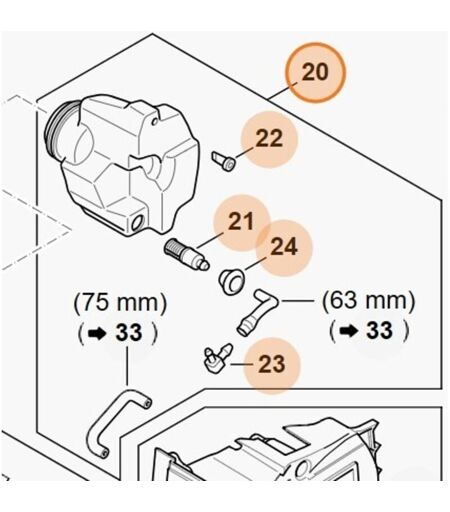 20

22

21

24

(75 mm)
( ➡ 33 )

(63 mm)
( ➡ 33 )

23