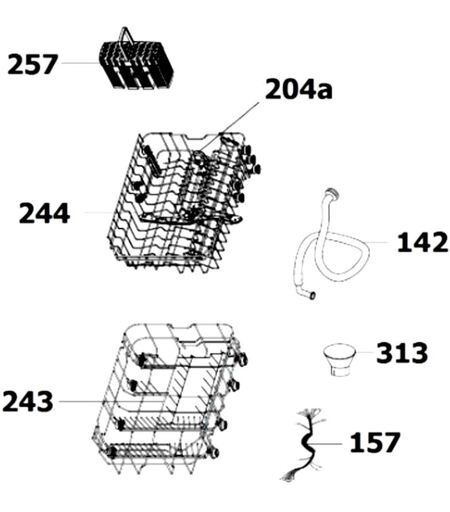 257

204a

244

142

313

243

157