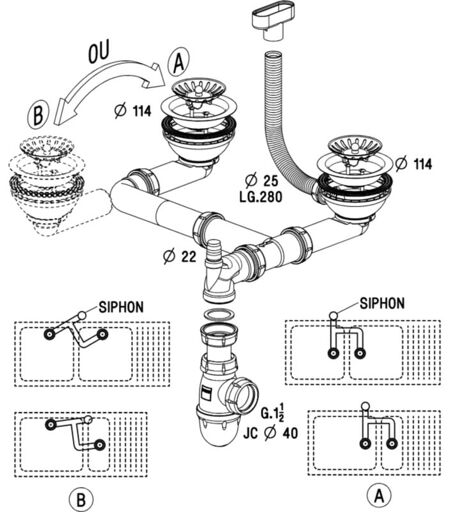 OU

A

B

Ø 114

Ø 114

Ø 25
LG.280

Ø 22

SIPHON

SIPHON

G.$1\frac{1}{2}$
JC Ø 40

B

A