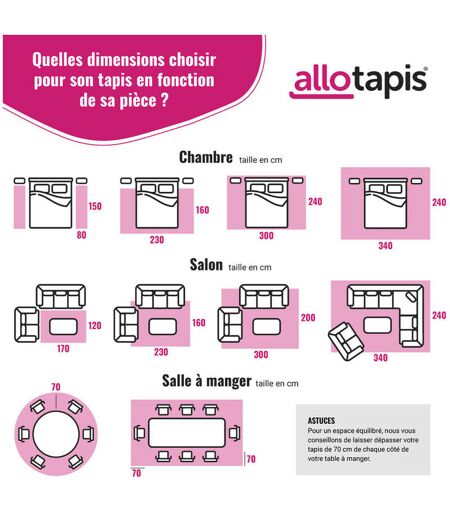 Quelles dimensions choisir pour son tapis en fonction de sa pièce ?

allotapis®

Chambre taille en cm

150
80

160
230

240
300

240
340

Salon taille en cm

120
170

160
230

200
300

240
340

Salle à manger taille en cm

70

70
70

ASTUCES
Pour un espace équilibré, nous vous conseillons de laisser dépasser votre tapis de 70 cm de chaque côté de votre table à manger.