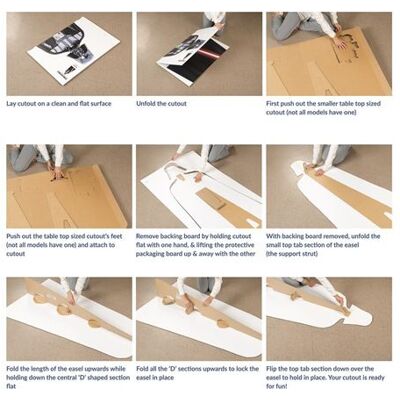 Lay cutout on a clean and flat surface

Unfold the cutout

First push out the smaller table top sized cutout (not all models have one)

Push out the table top sized cutout's feet (not all models have one) and attach to cutout

Remove backing board by holding cutout flat with one hand, & lifting the protective packaging board up & away with the other

With backing board removed, unfold the small top tab section of the easel (the support strut)

Fold the length of the easel upwards while holding down the central 'D' shaped section flat

Fold all the 'D' sections upwards to lock the easel in place

Flip the top tab section down over the easel to hold in place. Your cutout is ready for fun!