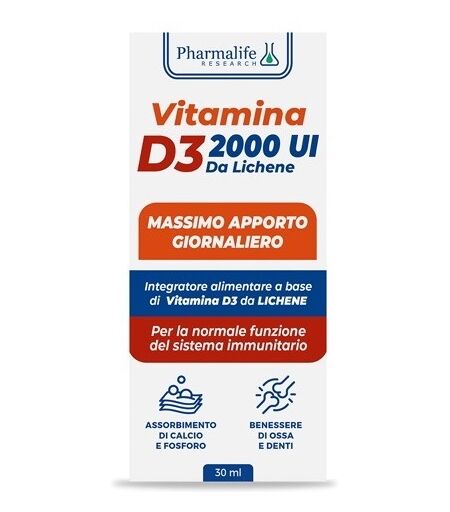 Pharmalife
RESEARCH

Vitamina
D3 2000 UI
Da Lichene

MASSIMO APPORTO GIORNALIERO

Integratore alimentare a base di Vitamina D3 da LICHENE

Per la normale funzione del sistema immunitario

ASSORBIMENTO
DI CALCIO
E FOSFORO

BENESSERE
DI OSSA
E DENTI

30 ml