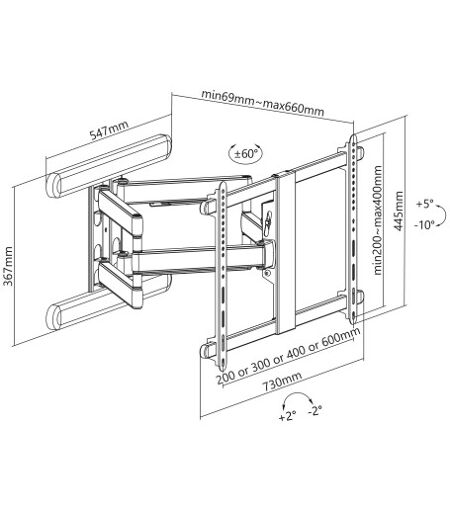 min69mm~max660mm

547mm

±60°

367mm

min200~max400mm

445mm

+5°

-10°

200 or 300 or 400 or 600mm

730mm

+2°

-2°