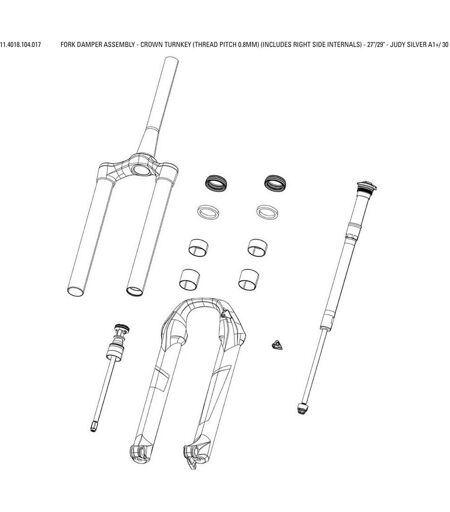 11.4018.104.017 FORK DAMPER ASSEMBLY - CROWN TURNKEY (THREAD PITCH 0.8MM) (INCLUDES RIGHT SIDE INTERNALS) - 27"/29" - JUDY SILVER A1+/ 30