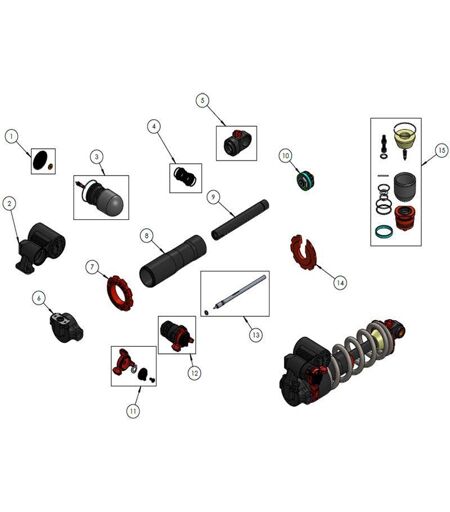 1
2
3
4
5
6
7
8
9
10
11
12
13
14
15