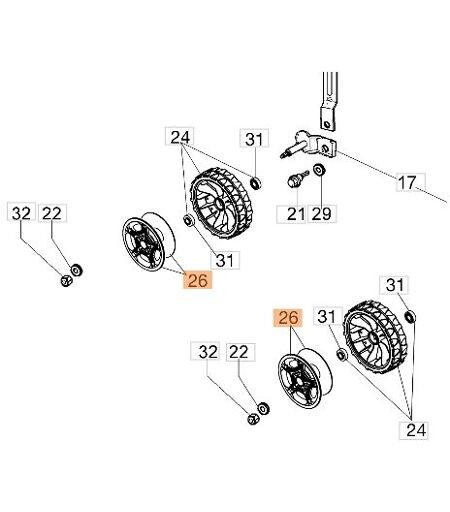 24
31
17
32
22
21
29
31
26
31
26
31
32
22
24