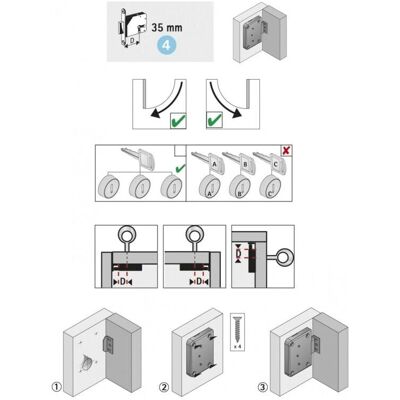 D
35 mm
4

A
B
C
A
B
C

D
D
D

x 4

①
②
③