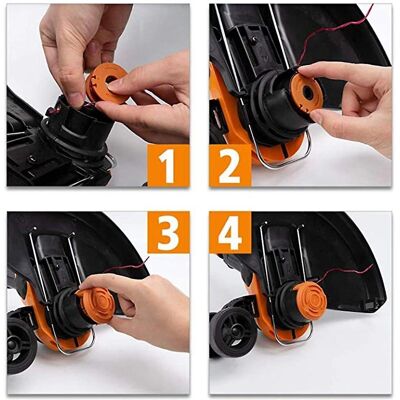 1
2
3
4