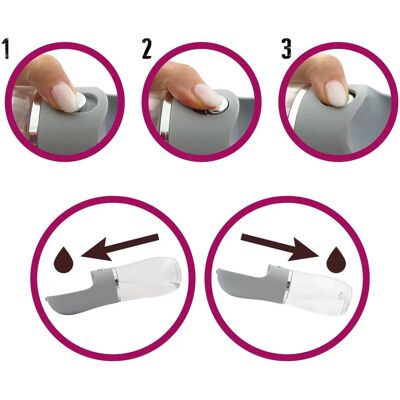 1

2

3