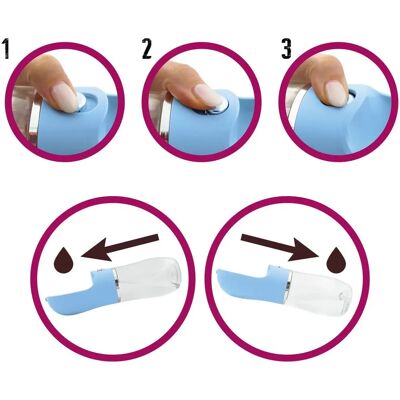 1

2

3