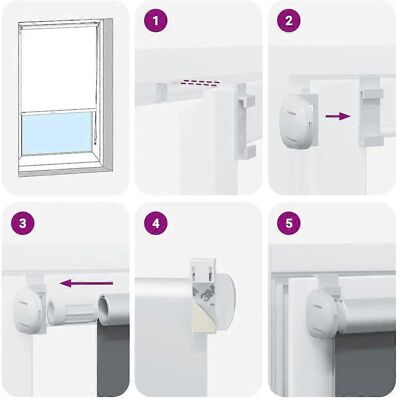 1

2

3

4

5