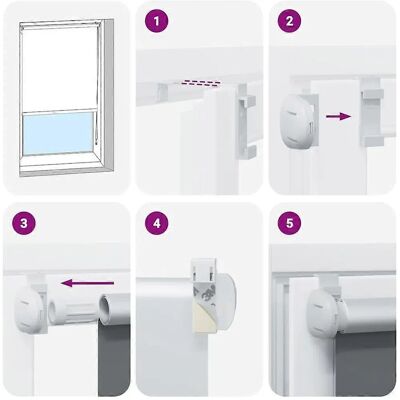 1

2

3

4

5